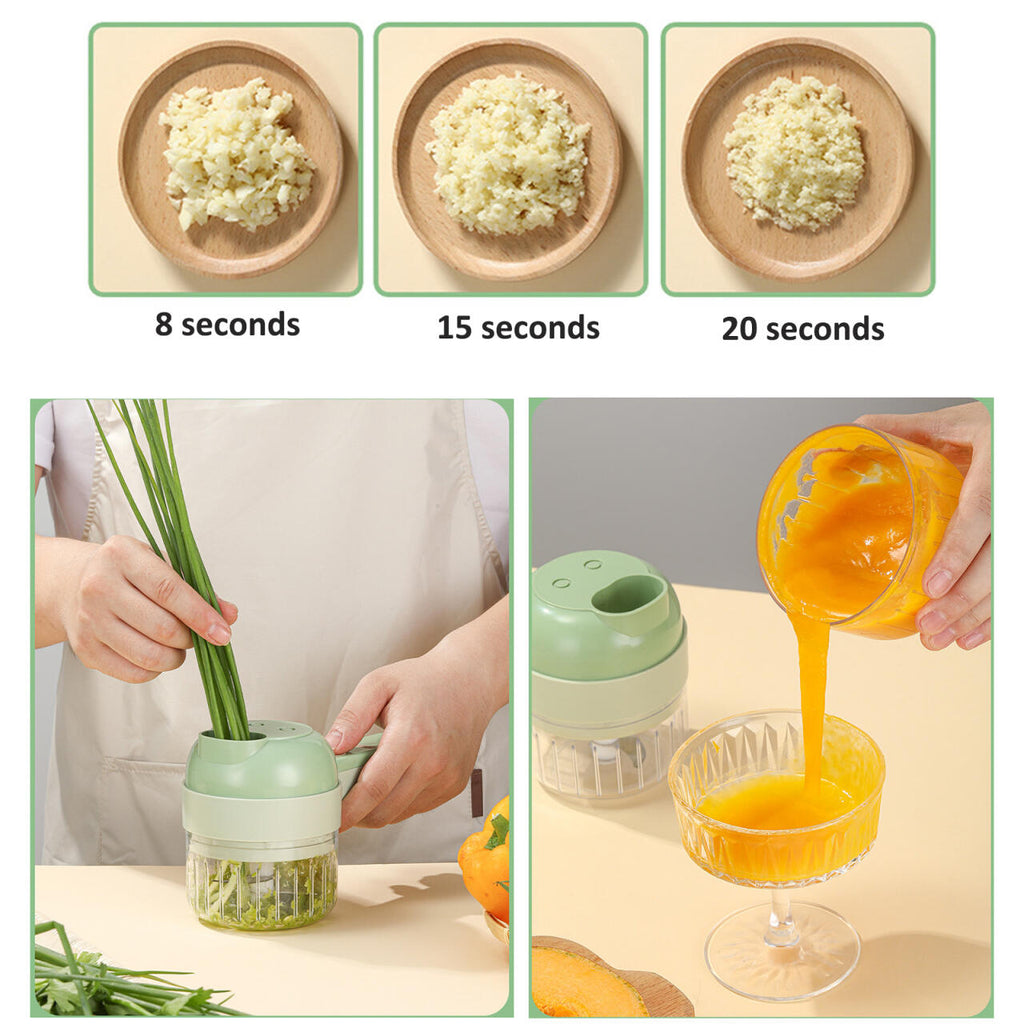 8 seconds

15 seconds

20 seconds